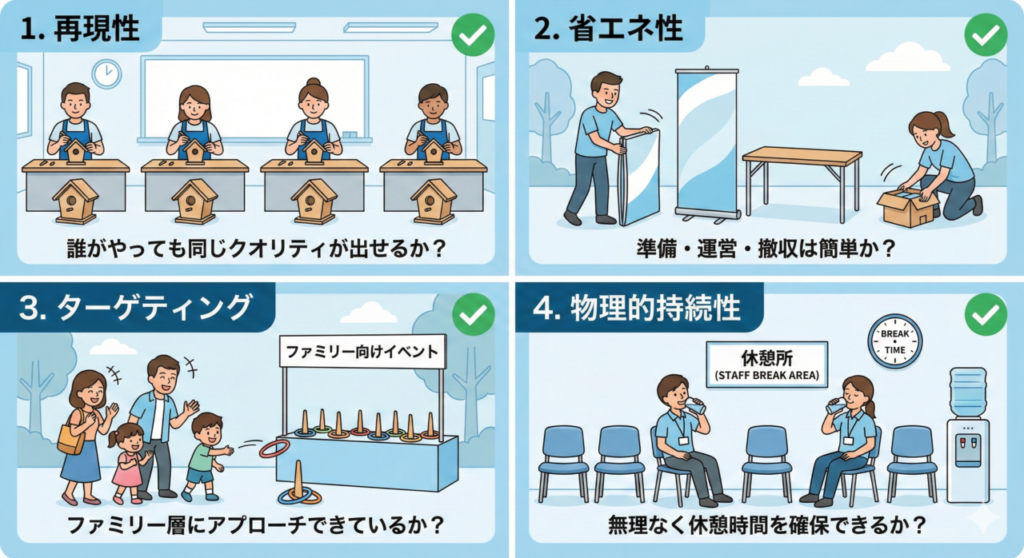 1. 再現性

誰がやっても同じクオリティが出せるか？

2. 省エネ性

準備・運営・撤収は簡単か？

3. ターゲティング

ファミリー向けイベント

ファミリー層にアプローチできているか？

4. 物理的持続性

休憩所
(STAFF BREAK AREA)

BREAK TIME

無理なく休憩時間を確保できるか？